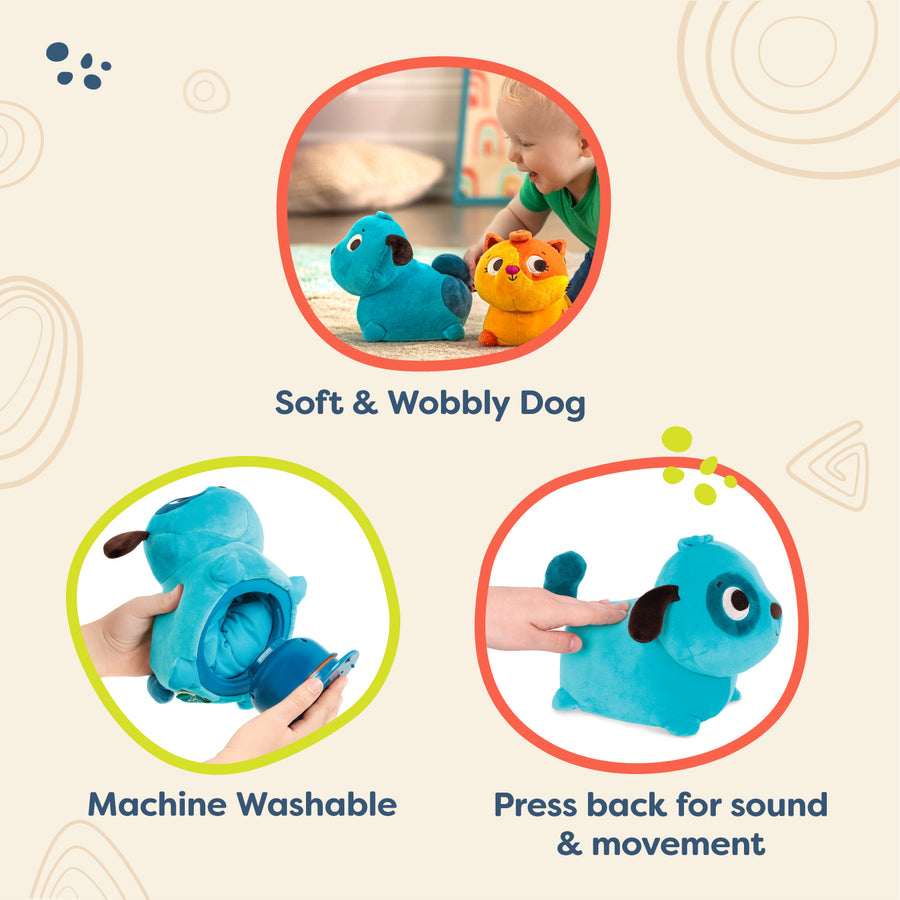 Soft & Wobbly Dog

Machine Washable

Press back for sound & movement